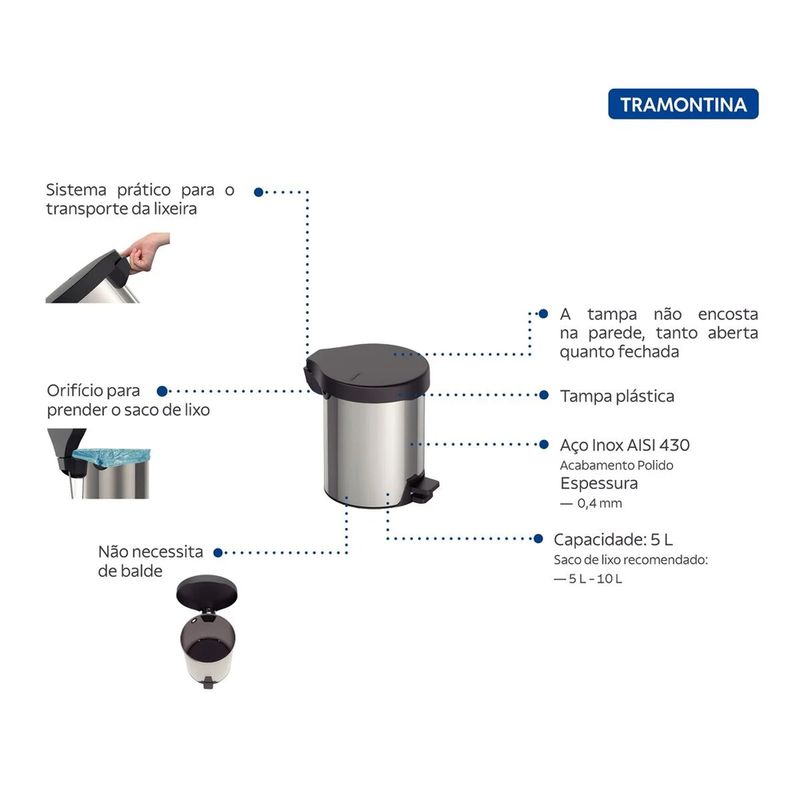 TRAMONTINA

Sistema prático para o transporte da lixeira

Orifício para prender o saco de lixo

Não necessita de balde

A tampa não encosta na parede, tanto aberta quanto fechada

Tampa plástica

Aço Inox AISI 430
Acabamento Polido
Espessura
— 0,4 mm

Capacidade: 5 L
Saco de lixo recomendado:
— 5 L - 10 L