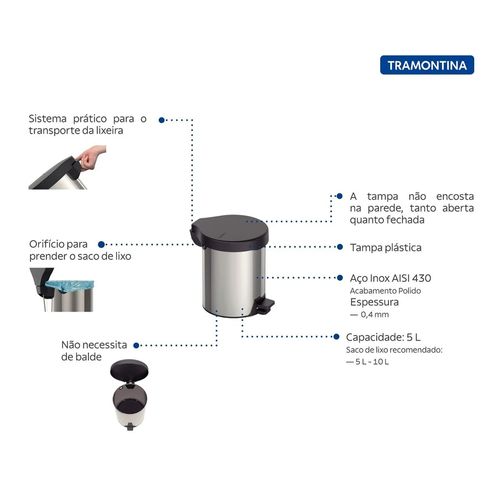 TRAMONTINA

Sistema prático para o transporte da lixeira

Orifício para prender o saco de lixo

Não necessita de balde

A tampa não encosta na parede, tanto aberta quanto fechada

Tampa plástica

Aço Inox AISI 430
Acabamento Polido
Espessura
— 0,4 mm

Capacidade: 5 L
Saco de lixo recomendado:
— 5 L - 10 L